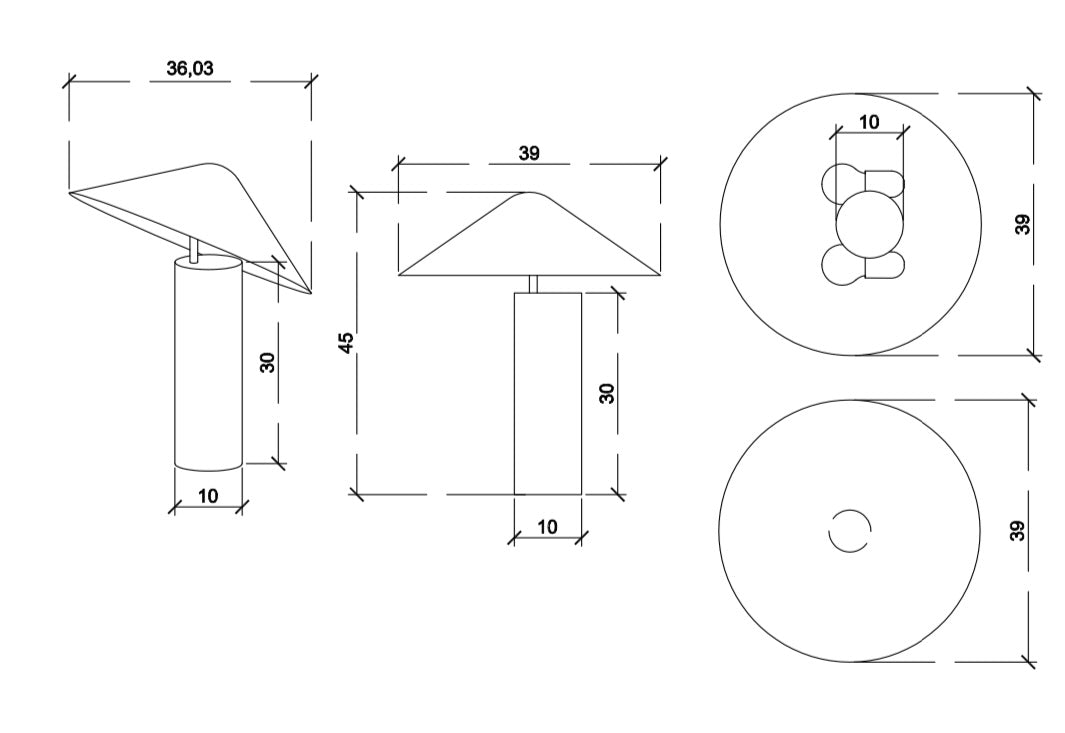 36,03

30

10

39

45

30

10

10

39

39