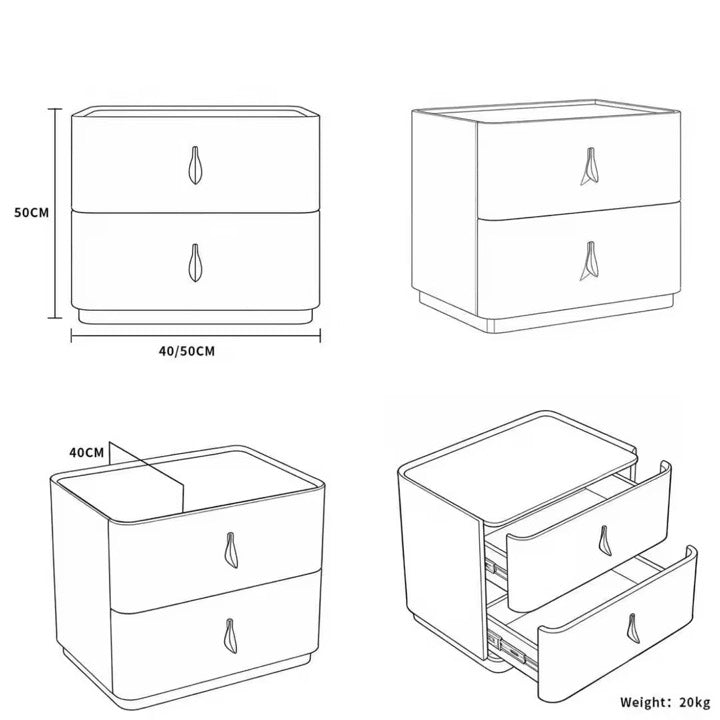 50CM

40/50CM

40CM

Weight: 20kg