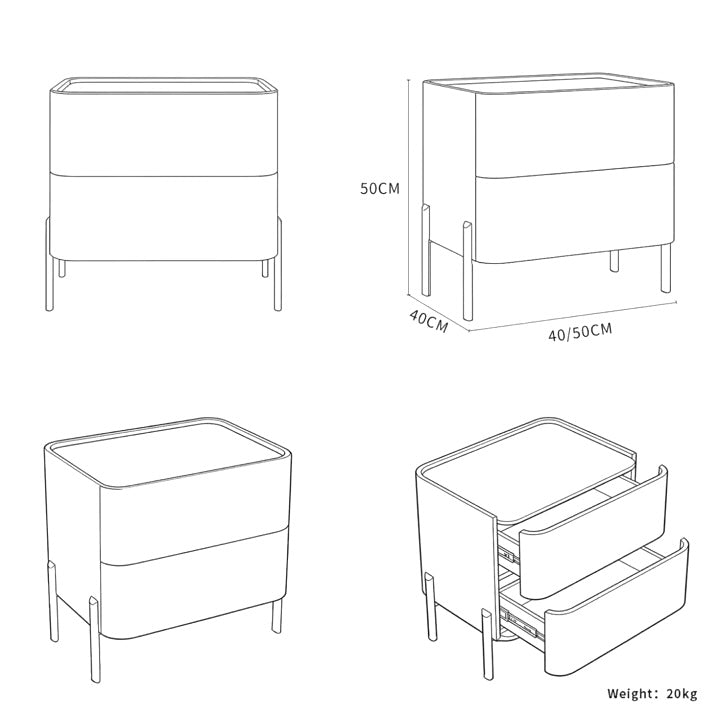 50CM
40CM
40/50CM
Weight: 20kg